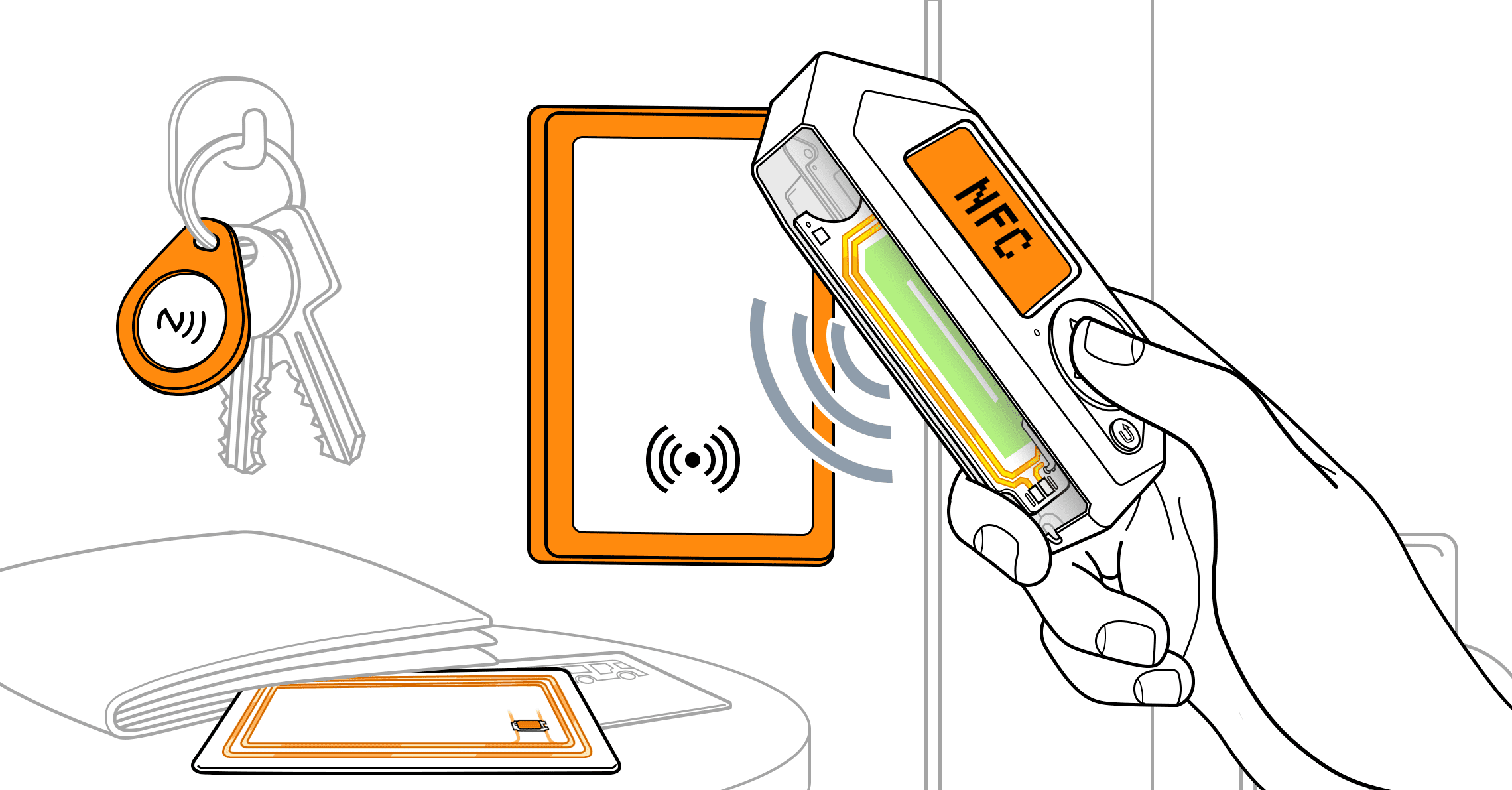 NFC